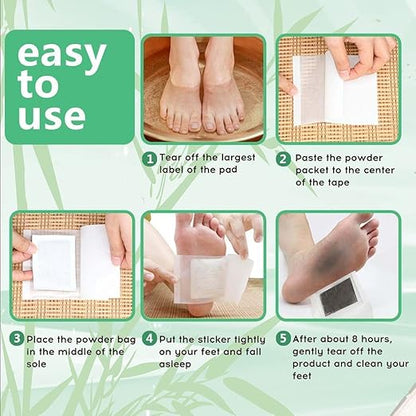 easy to use

1 Tear off the largest label of the pad

2 Paste the powder packet to the center of the tape

3 Place the powder bag in the middle of the sole

4 Put the sticker tightly on your feet and fall asleep

5 After about 8 hours, gently tear off the product and clean your feet