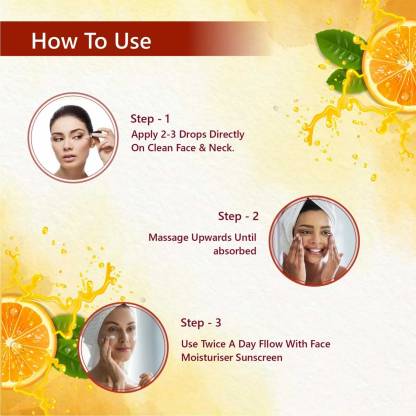 How To Use

Step - 1
Apply 2-3 Drops Directly On Clean Face & Neck.

Step - 2
Massage Upwards Until absorbed

Step - 3
Use Twice A Day Fllow With Face Moisturiser Sunscreen