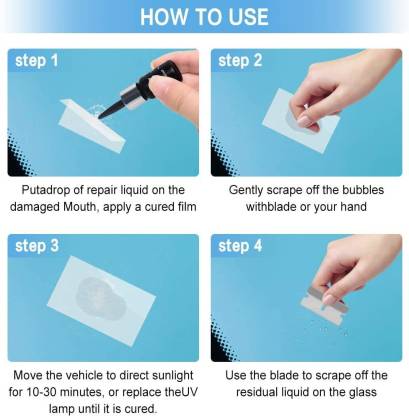 HOW TO USE

step 1

Putadrop of repair liquid on the damaged Mouth, apply a cured film

step 2

Gently scrape off the bubbles withblade or your hand

step 3

Move the vehicle to direct sunlight for 10-30 minutes, or replace theUV lamp until it is cured.

step 4

Use the blade to scrape off the residual liquid on the glass