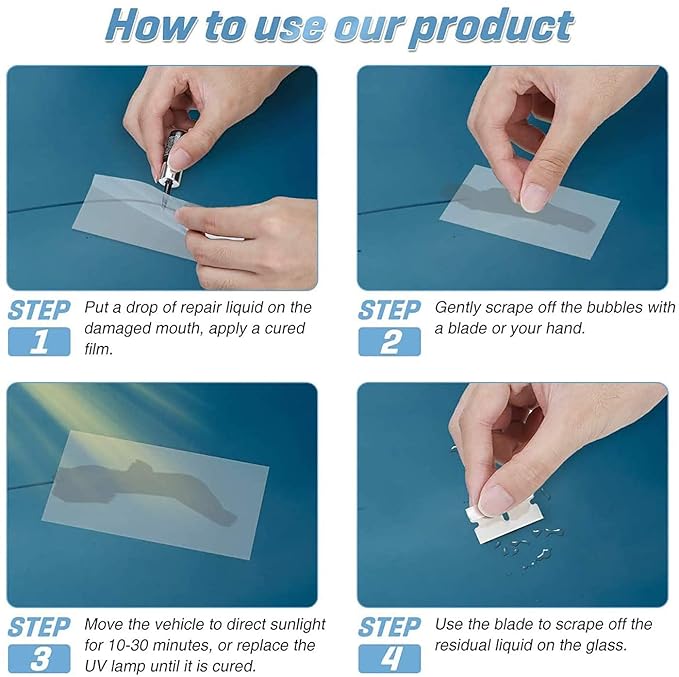 How to use our product

STEP 1 Put a drop of repair liquid on the damaged mouth, apply a cured film.

STEP 2 Gently scrape off the bubbles with a blade or your hand.

STEP 3 Move the vehicle to direct sunlight for 10-30 minutes, or replace the UV lamp until it is cured.

STEP 4 Use the blade to scrape off the residual liquid on the glass.