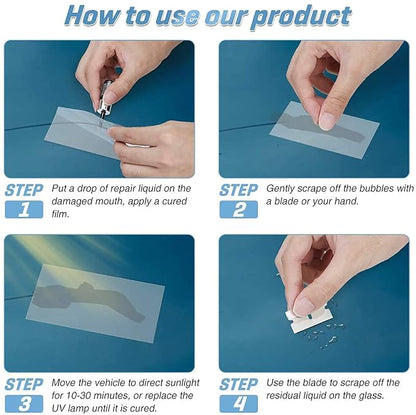 How to use our product

STEP 1 Put a drop of repair liquid on the damaged mouth, apply a cured film.

STEP 2 Gently scrape off the bubbles with a blade or your hand.

STEP 3 Move the vehicle to direct sunlight for 10-30 minutes, or replace the UV lamp until it is cured.

STEP 4 Use the blade to scrape off the residual liquid on the glass.